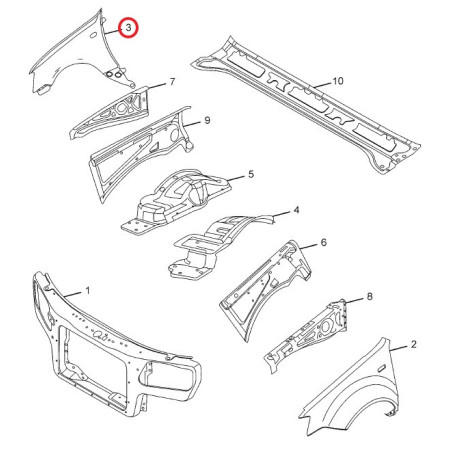 3
7
10
9
5
4
6
1
8
2